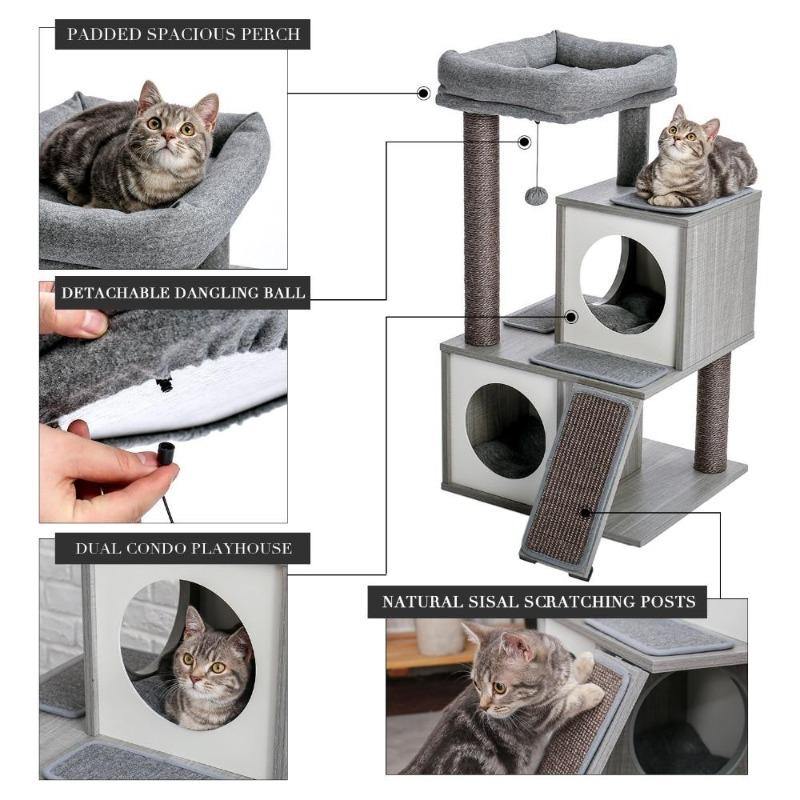 PADDED SPACIOUS PERCH

DETACHABLE DANGLING BALL

DUAL CONDO PLAYHOUSE

NATURAL SISAL SCRATCHING POSTS