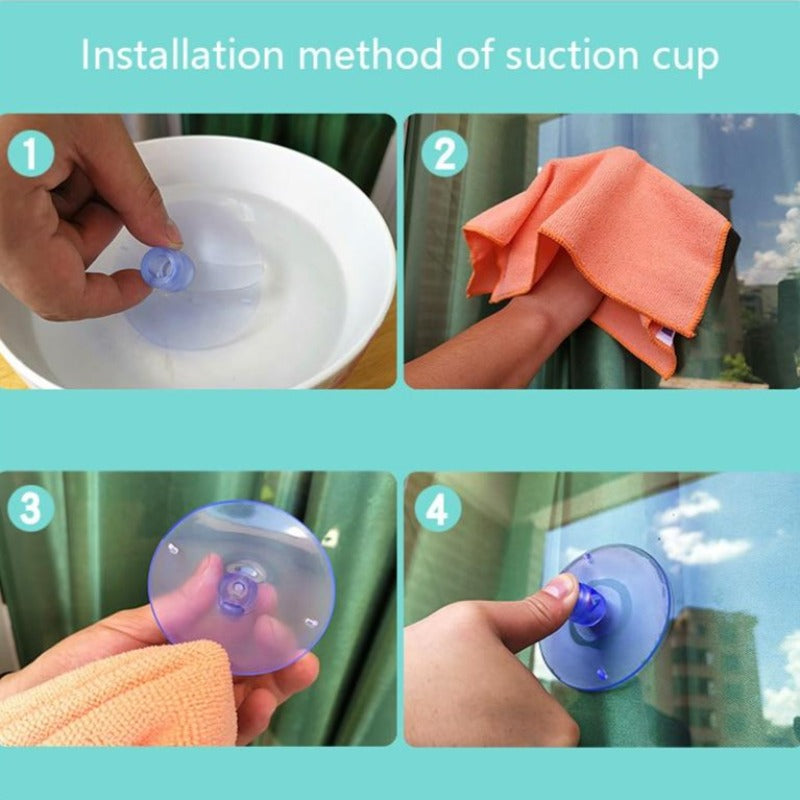 Installation method of suction cup

1

2

3

4