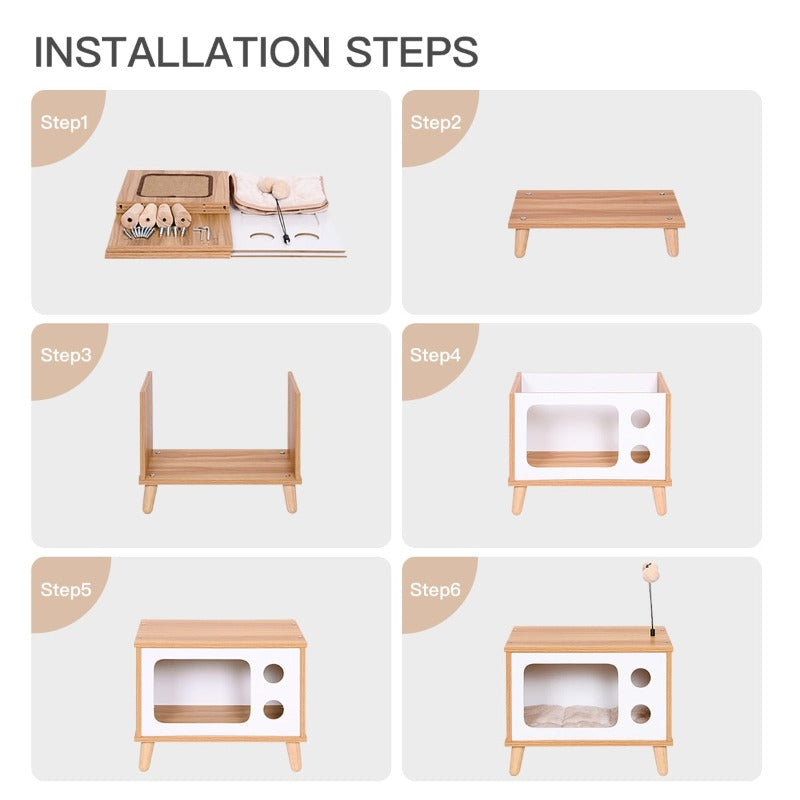 INSTALLATION STEPS

Step1

Step2

Step3

Step4

Step5

Step6