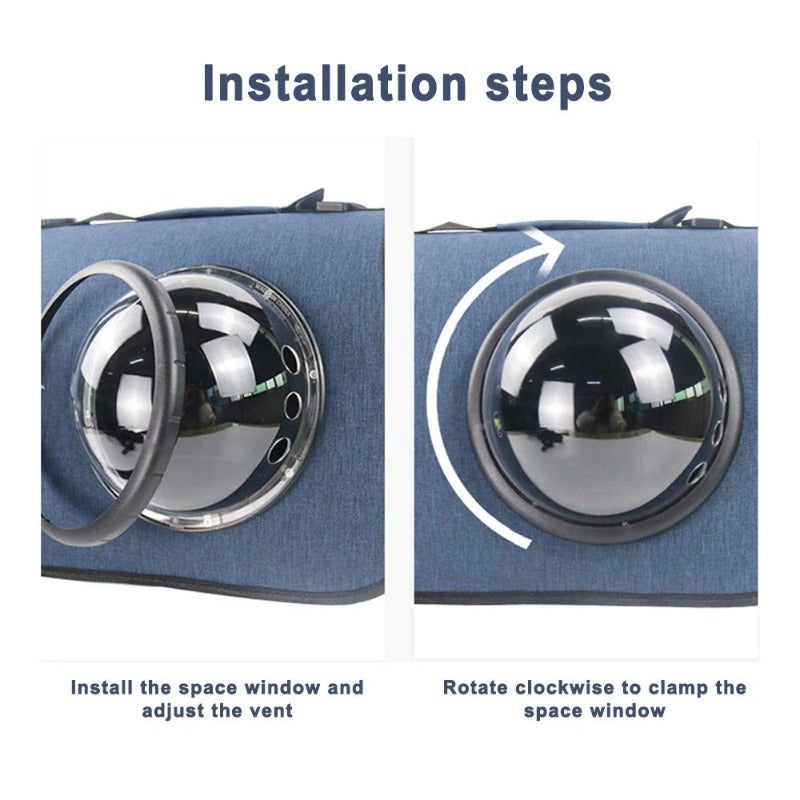 Installation steps

Install the space window and adjust the vent

Rotate clockwise to clamp the space window