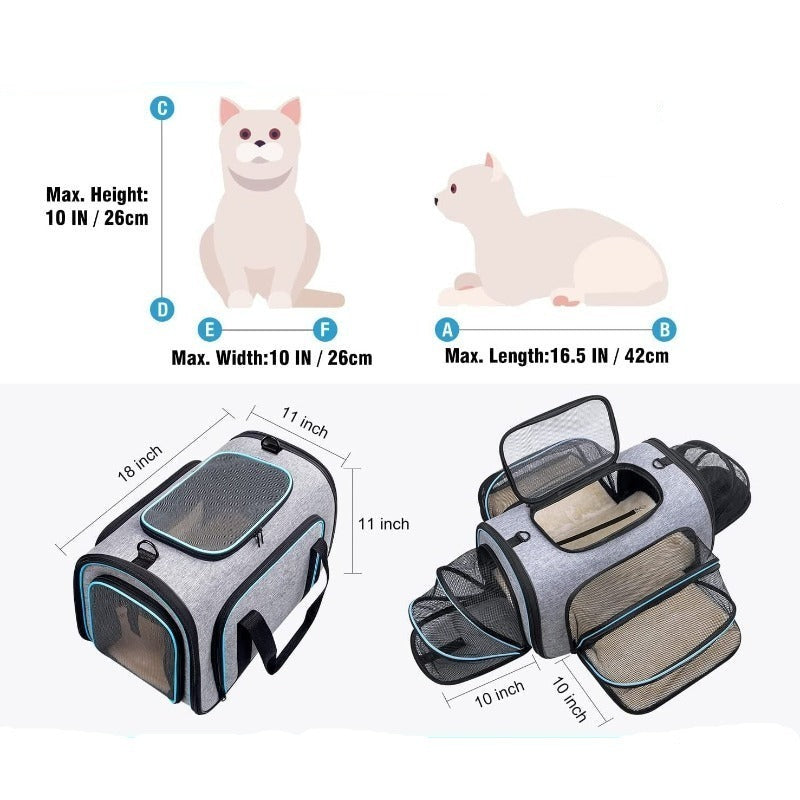 C

Max. Height:
10 IN / 26cm

D

E

F

Max. Width:10 IN / 26cm

A

B

Max. Length:16.5 IN / 42cm

18 inch

11 inch

11 inch

10 inch

10 inch