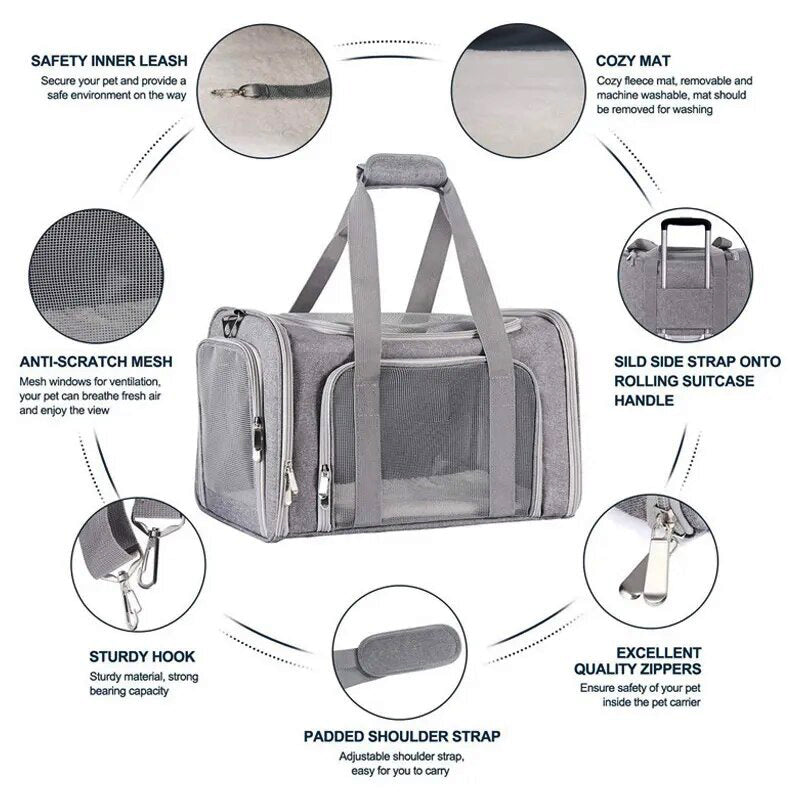 SAFETY INNER LEASH
Secure your pet and provide a safe environment on the way

COZY MAT
Cozy fleece mat, removable and machine washable, mat should be removed for washing

ANTI-SCRATCH MESH
Mesh windows for ventilation, your pet can breathe fresh air and enjoy the view

SILD SIDE STRAP ONTO ROLLING SUITCASE HANDLE

STURDY HOOK
Sturdy material, strong bearing capacity

EXCELLENT QUALITY ZIPPERS
Ensure safety of your pet inside the pet carrier

PADDED SHOULDER STRAP
Adjustable shoulder strap, easy for you to carry